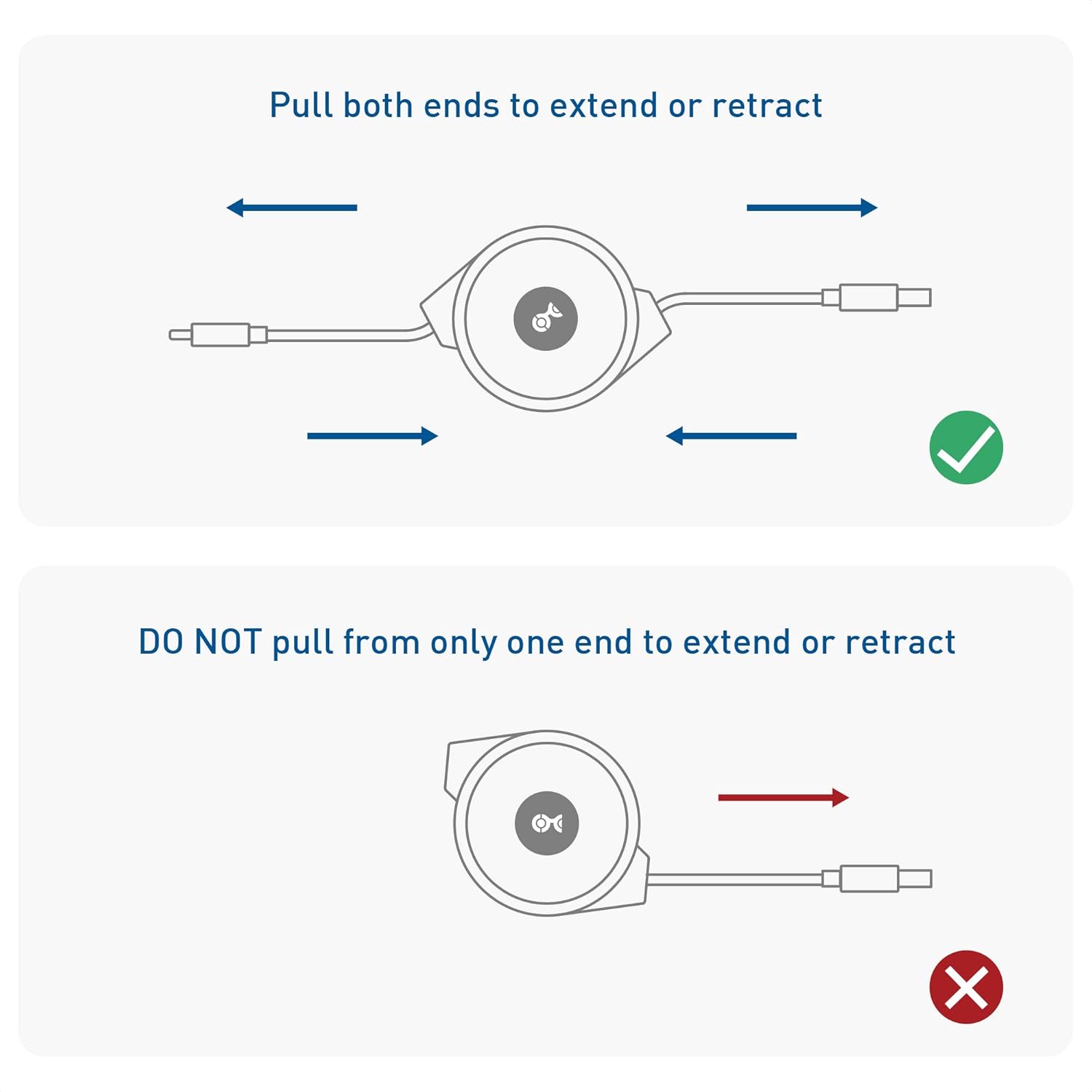 Pull both ends to extend or retract

DO NOT pull from only one end to extend or retract