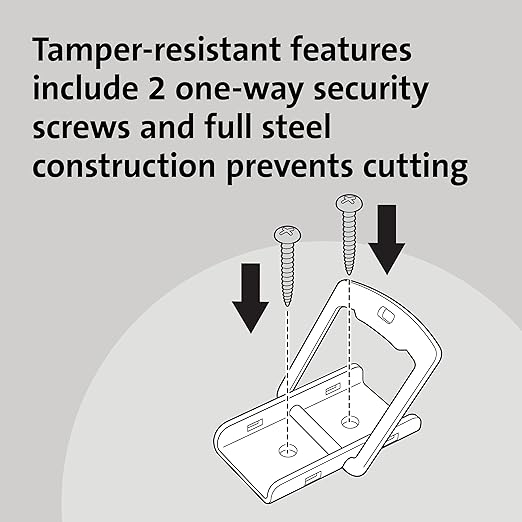 Tamper-resistant features include 2 one-way security screws and full steel construction prevents cutting