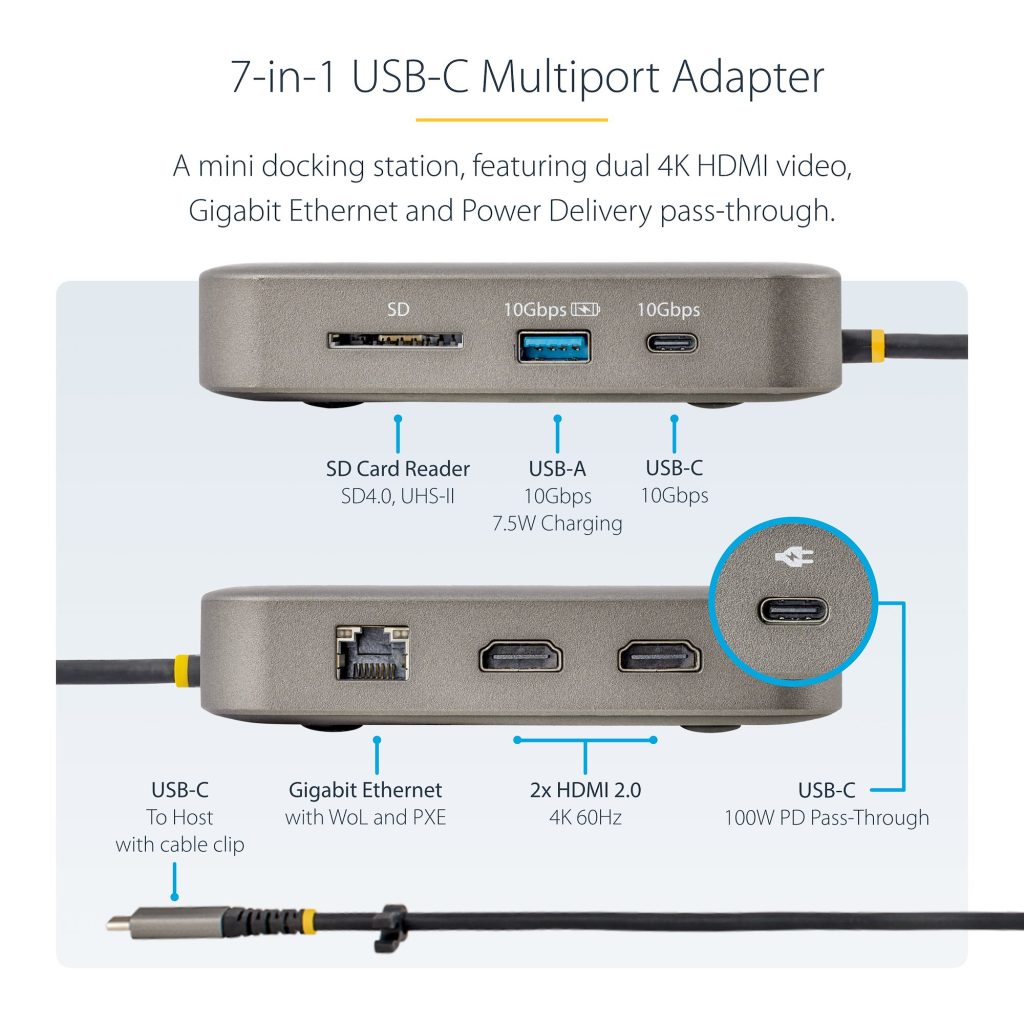 7-in-1 USB-C Multiport Adapter

A mini docking station, featuring dual 4K HDMI video, Gigabit Ethernet and Power Delivery pass-through.

SD

10Gbps

10Gbps

SD Card Reader
SD4.0, UHS-II

USB-A
10Gbps
7.5W Charging

USB-C
10Gbps

USB-C
To Host
with cable clip

Gigabit Ethernet
with WoL and PXE

2x HDMI 2.0
4K 60Hz

USB-C
100W PD Pass-Through