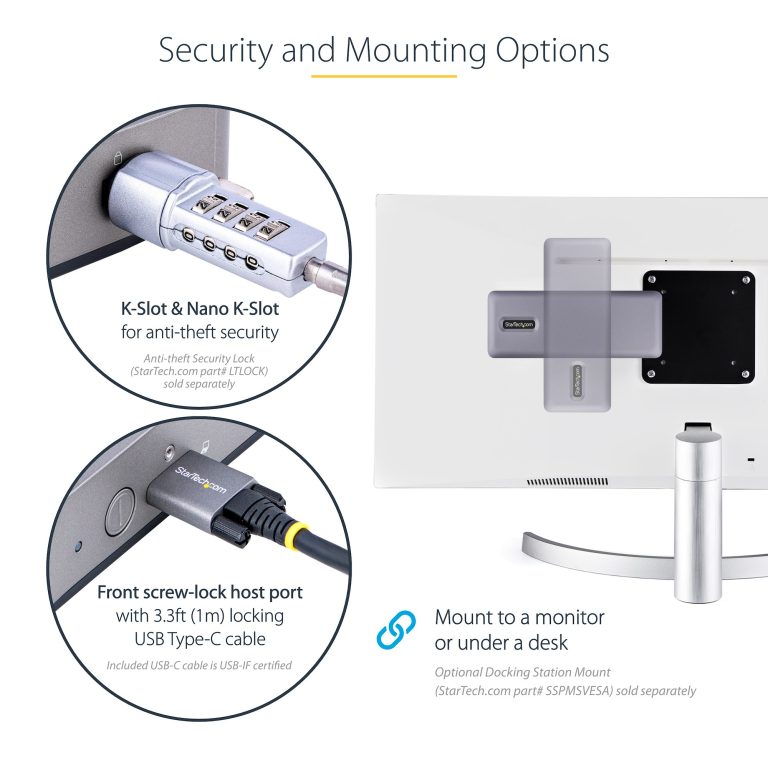 Security and Mounting Options

K-Slot & Nano K-Slot
for anti-theft security

Anti-theft Security Lock
(StarTech.com part# LTLOCK)
sold separately

StarTech.com

StarTech.com

StarTech.com

Front screw-lock host port
with 3.3ft (1m) locking
USB Type-C cable

Included USB-C cable is USB-IF certified

Mount to a monitor
or under a desk

Optional Docking Station Mount
(StarTech.com part# SSPMSVESA) sold separately