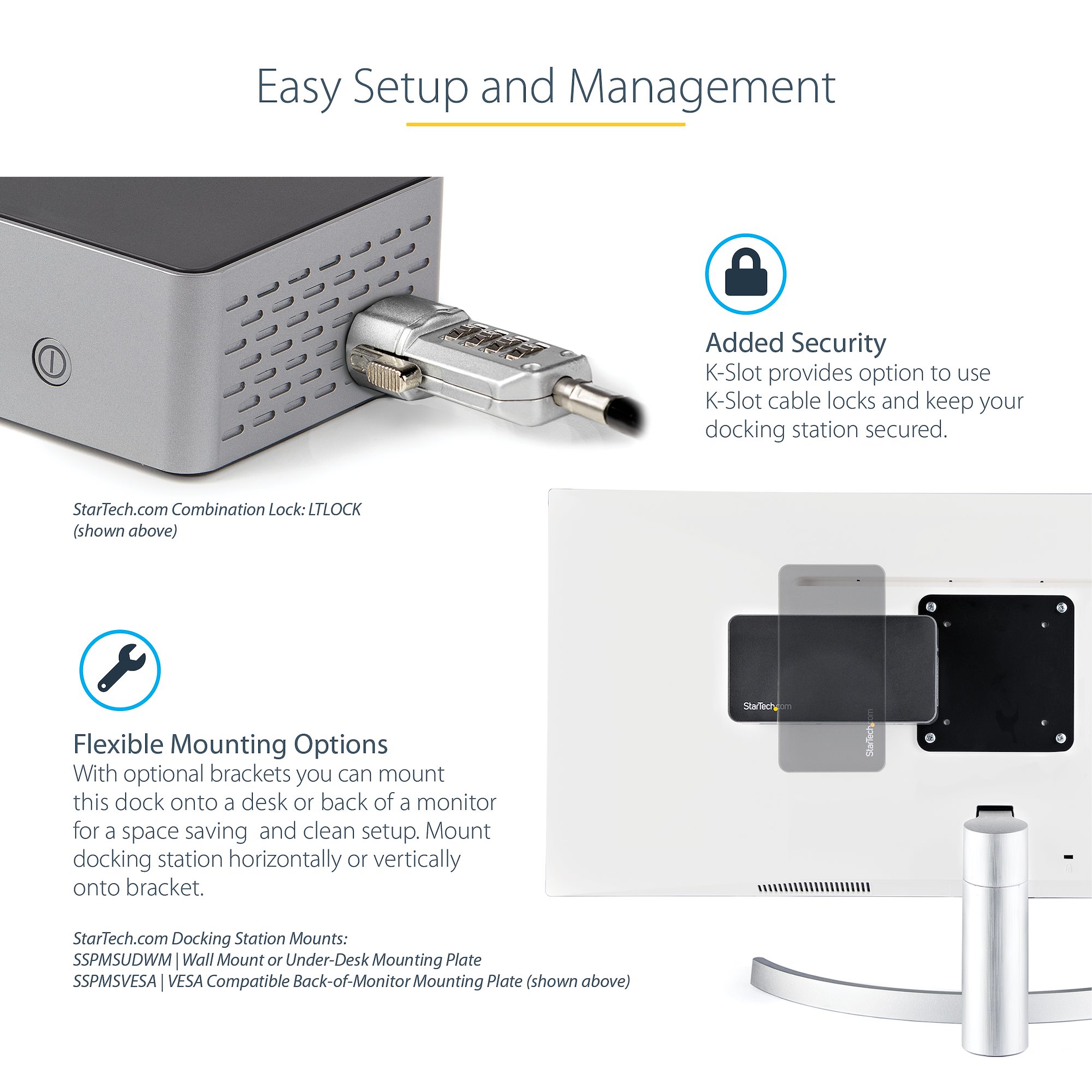 Easy Setup and Management

Added Security
K-Slot provides option to use K-Slot cable locks and keep your docking station secured.

StarTech.com Combination Lock: LTLOCK
(shown above)

StarTech.com

StarTech.com

Flexible Mounting Options
With optional brackets you can mount this dock onto a desk or back of a monitor for a space saving  and clean setup. Mount docking station horizontally or vertically onto bracket.

StarTech.com Docking Station Mounts:
SSPMSUDWM | Wall Mount or Under-Desk Mounting Plate
SSPMSVESA | VESA Compatible Back-of-Monitor Mounting Plate (shown above)