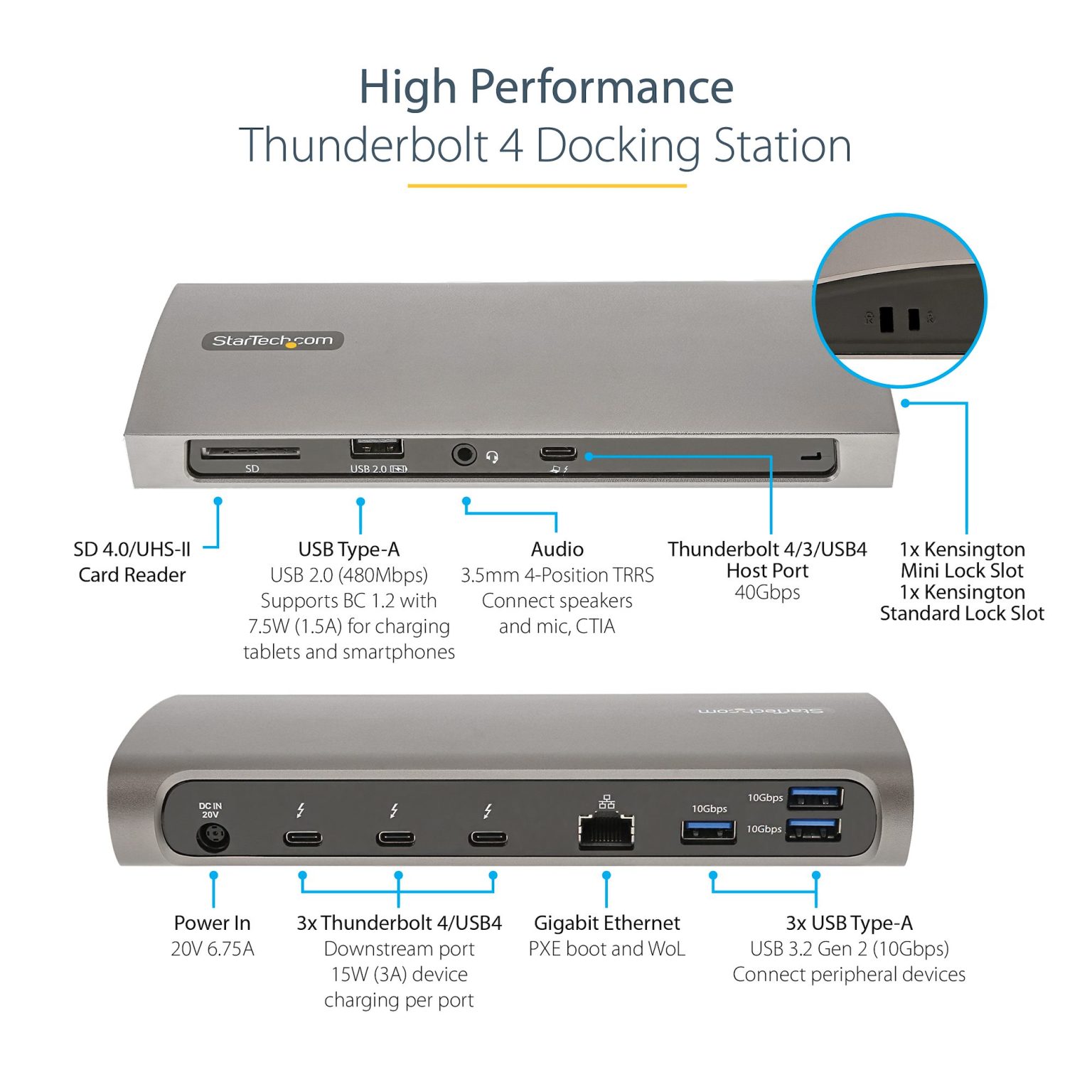 High Performance
Thunderbolt 4 Docking Station

StarTech.com

SD

USB 2.0

SD 4.0/UHS-II
Card Reader

USB Type-A
USB 2.0 (480Mbps)
Supports BC 1.2 with
7.5W (1.5A) for charging
tablets and smartphones

Audio
3.5mm 4-Position TRRS
Connect speakers
and mic, CTIA

Thunderbolt 4/3/USB4
Host Port
40Gbps

1x Kensington
Mini Lock Slot
1x Kensington
Standard Lock Slot

StarTech.com

DC IN
20V

10Gbps

10Gbps

10Gbps

Power In
20V 6.75A

3x Thunderbolt 4/USB4
Downstream port
15W (3A) device
charging per port

Gigabit Ethernet
PXE boot and WoL

3x USB Type-A
USB 3.2 Gen 2 (10Gbps)
Connect peripheral devices