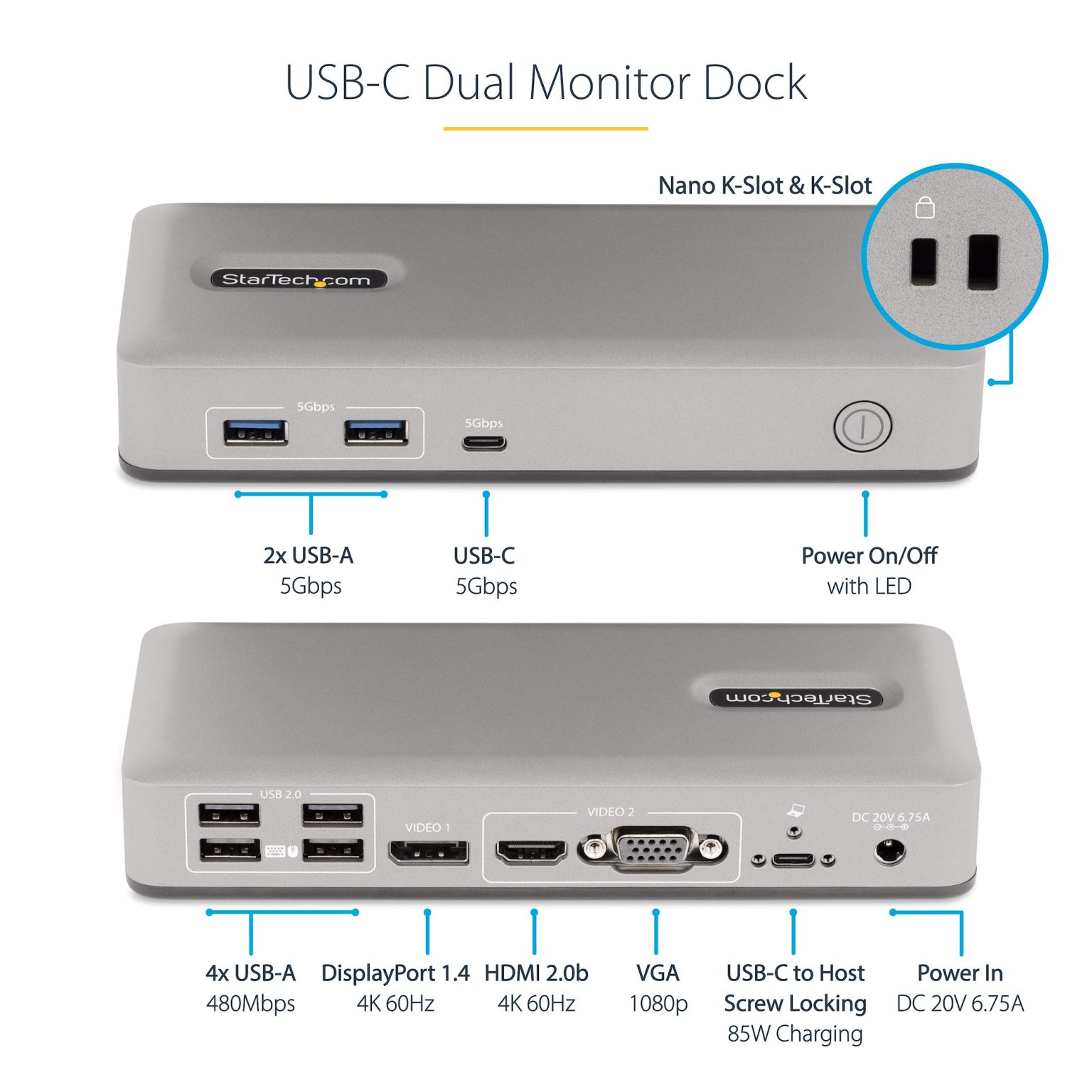 USB-C Dual Monitor Dock

Nano K-Slot & K-Slot

StarTech.com

5Gbps

5Gbps

2x USB-A
5Gbps

USB-C
5Gbps

Power On/Off
with LED

StarTech.com

USB 2.0

VIDEO 1

VIDEO 2

DC 20V 6.75A

4x USB-A
480Mbps

DisplayPort 1.4
4K 60Hz

HDMI 2.0b
4K 60Hz

VGA
1080p

USB-C to Host
Screw Locking
85W Charging

Power In
DC 20V 6.75A